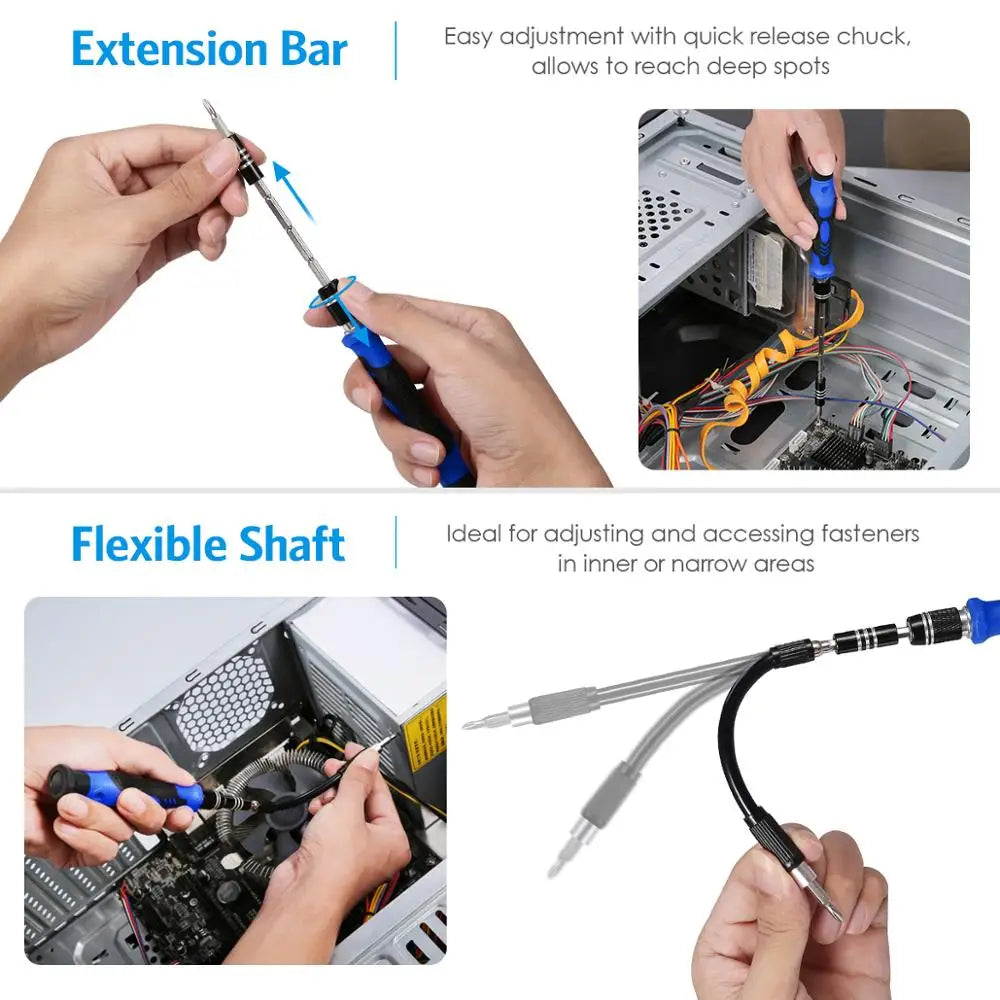 Extension Bar

Easy adjustment with quick release chuck, allows to reach deep spots

Flexible Shaft

Ideal for adjusting and accessing fasteners in inner or narrow areas